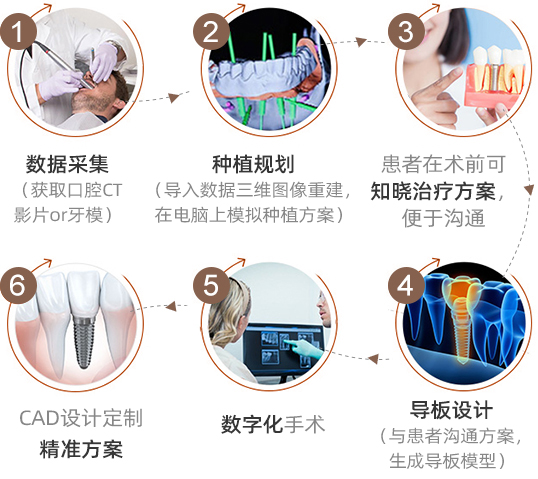 1

数据采集
（获取口腔CT影片or牙模）

2

种植规划
（导入数据三维图像重建，在电脑上模拟种植方案）

3

患者在术前可知晓治疗方案，便于沟通

4

导板设计
（与患者沟通方案，生成导板模型）

5

数字化手术

6

CAD设计定制
精准方案